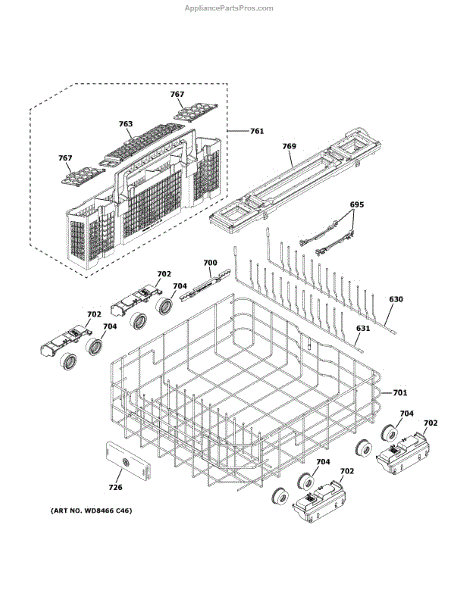 AppliancePartsPros.com

767
763
761
767
769
695
700
702
704
702
704
630
631
701
704
702
704
702
726

(ART NO. WD8466 C46)