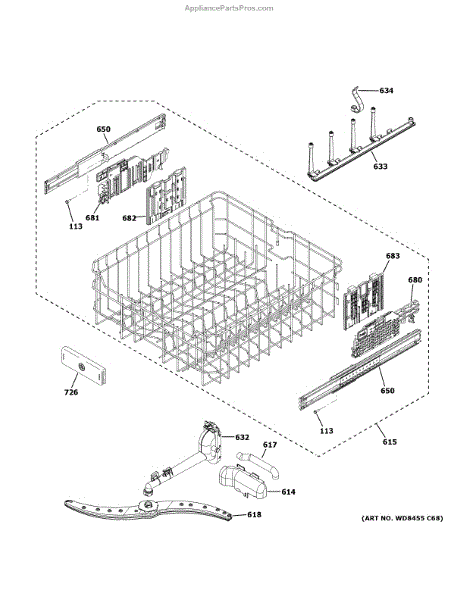 AppliancePartsPros.com

634

650

633

113

681

682

683

680

726

650

113

615

632

617

614

618

(ART NO. WD8455 C68)