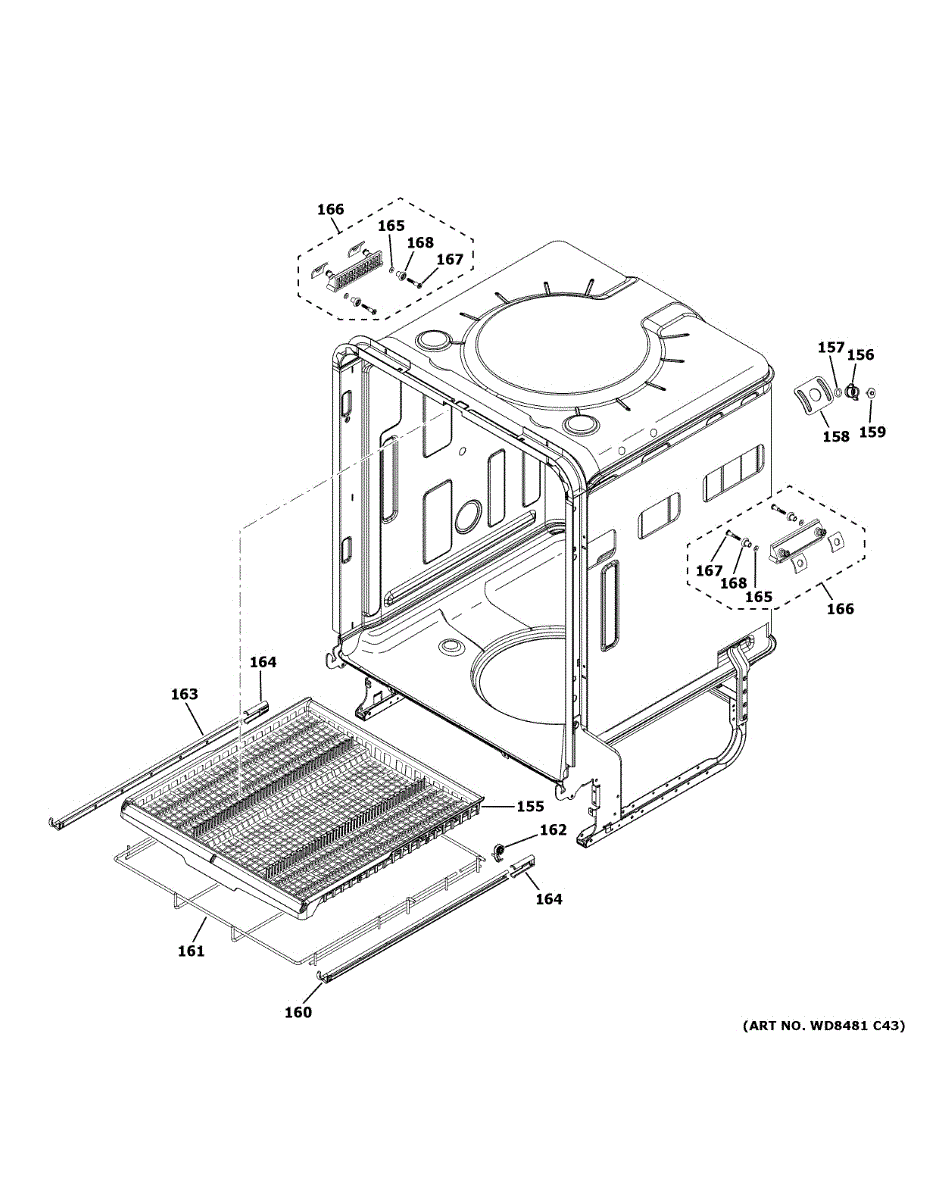 166
165
168
167
157
156
158
159
167
168
165
166
164
163
155
162
164
161
160
(ART NO. WD8481 C43)