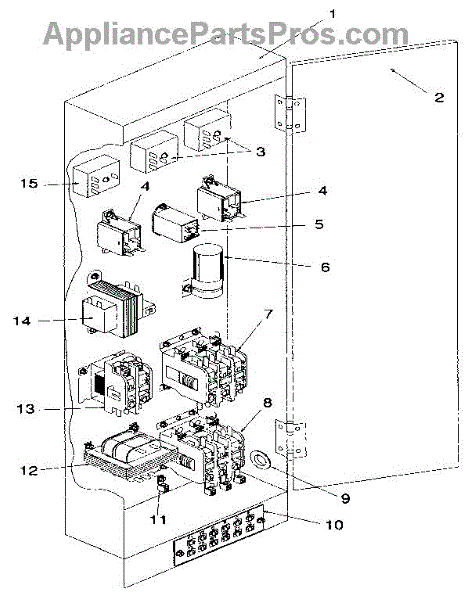 AppliancePartsPros.com
1
2
3
15
4
4
5
6
14
7
13
8
12
9
11
10