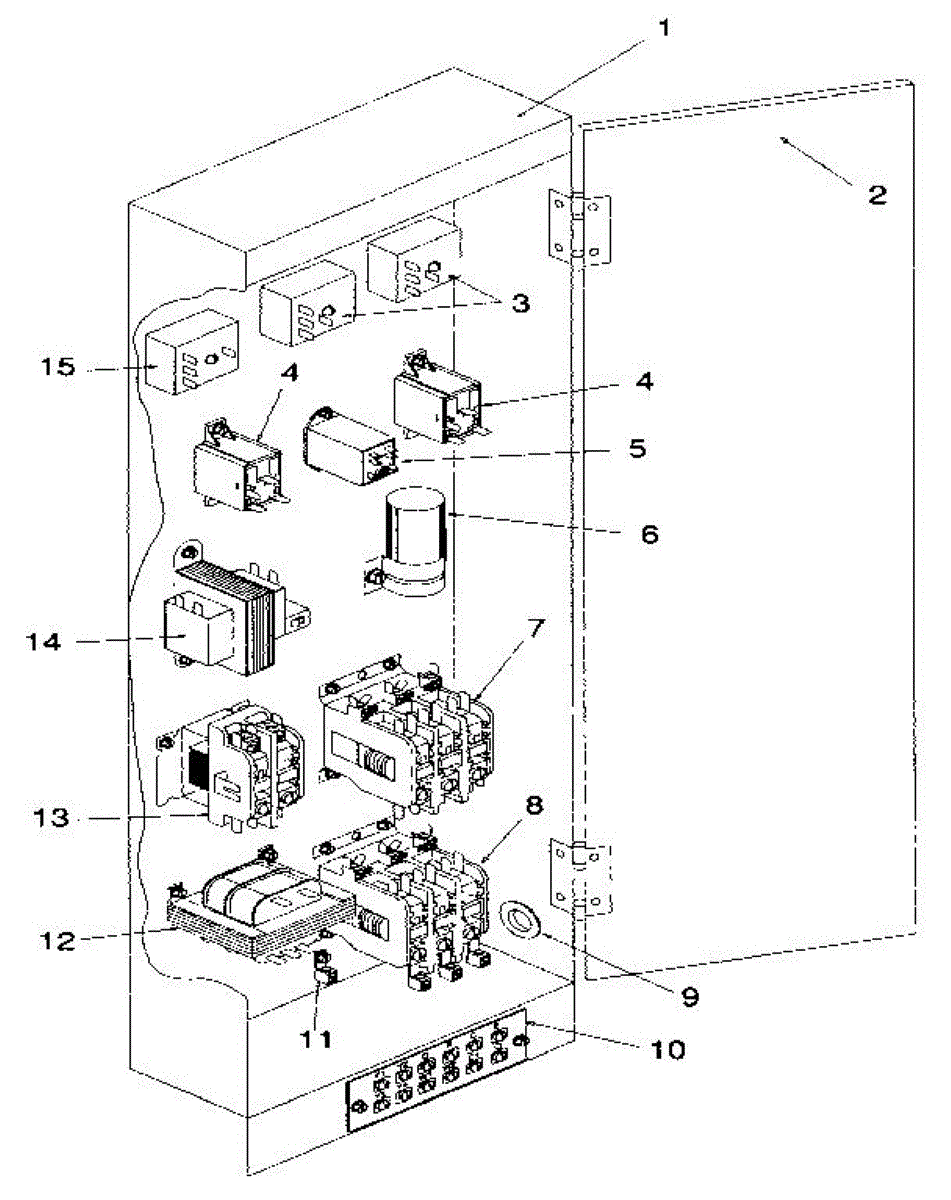 1
2
3
15
4
4
5
6
14
7
13
8
12
9
11
10