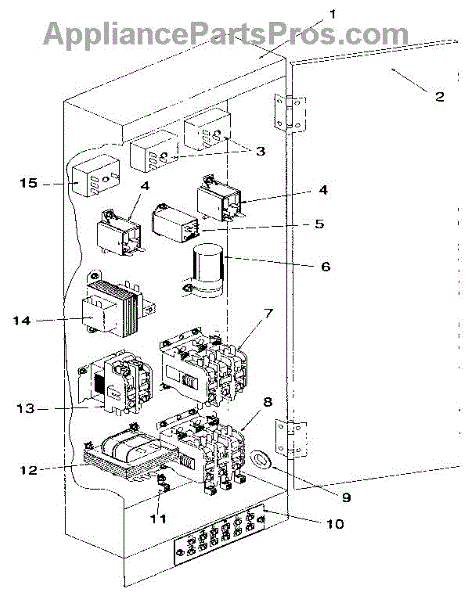 AppliancePartsPros.com
1
2
3
15
4
4
5
6
14
7
13
8
12
9
11
10