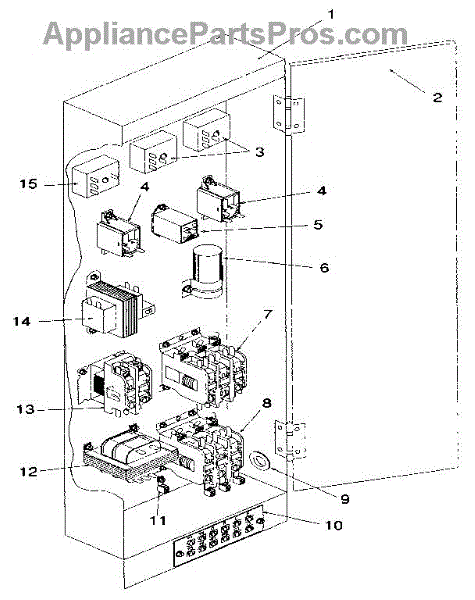 AppliancePartsPros.com
1
2
3
15
4
4
5
6
14
7
13
8
12
9
11
10