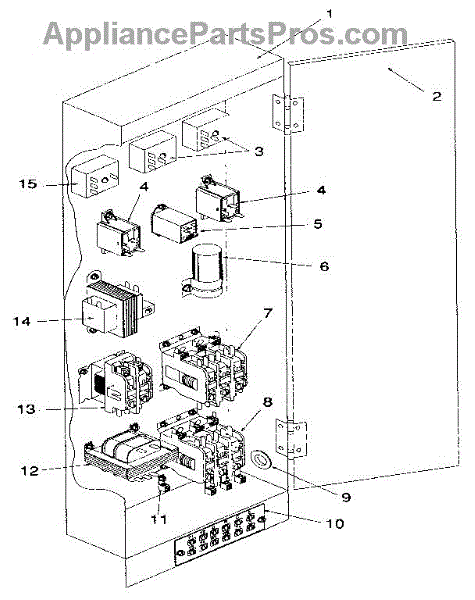 AppliancePartsPros.com
1
2
3
15
4
4
5
6
14
7
13
8
12
9
11
10