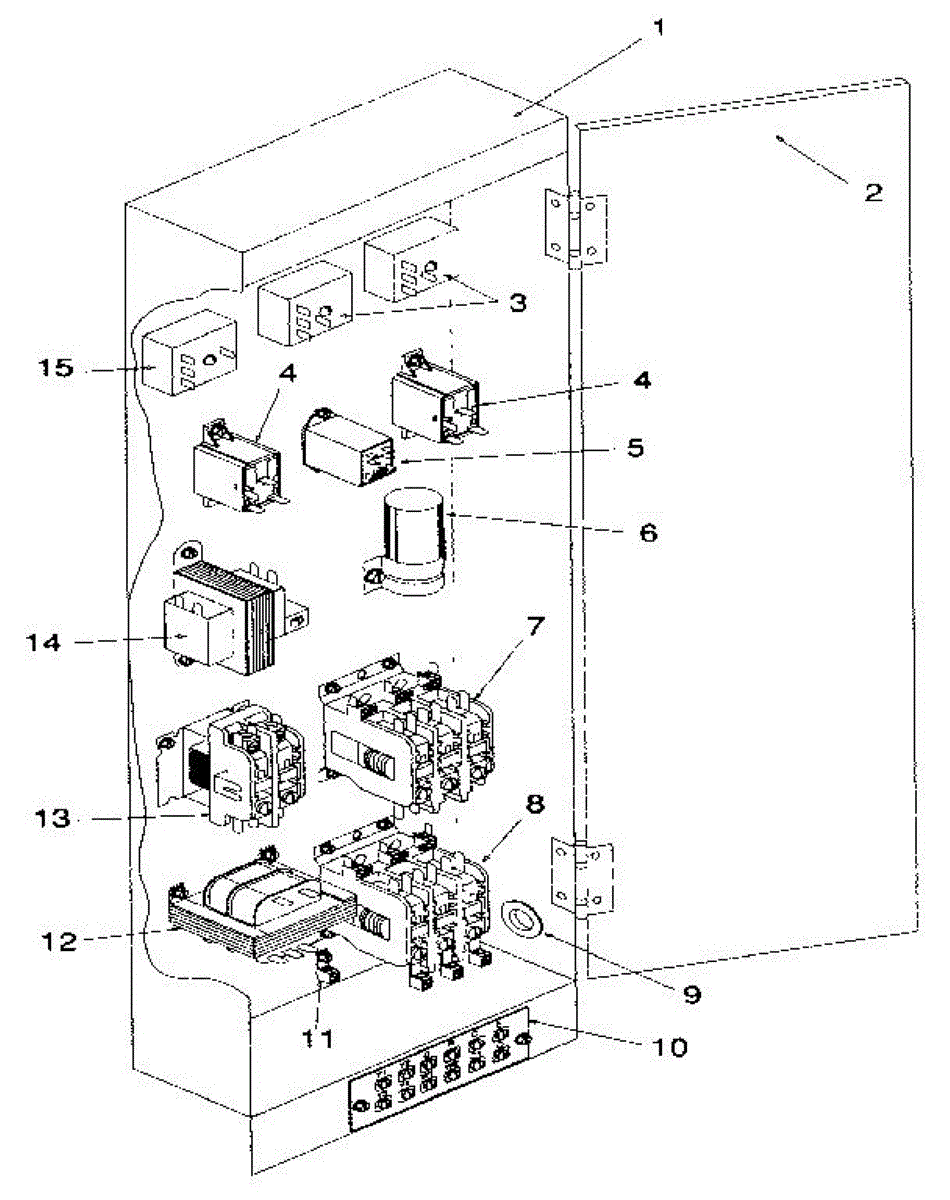 1
2
3
15
4
4
5
6
14
7
13
8
12
9
11
10