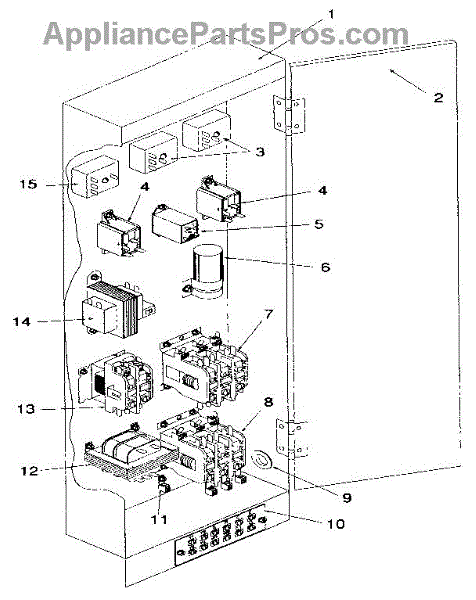 AppliancePartsPros.com

1
2
3
15
4
4
5
6
14
7
13
8
12
9
11
10