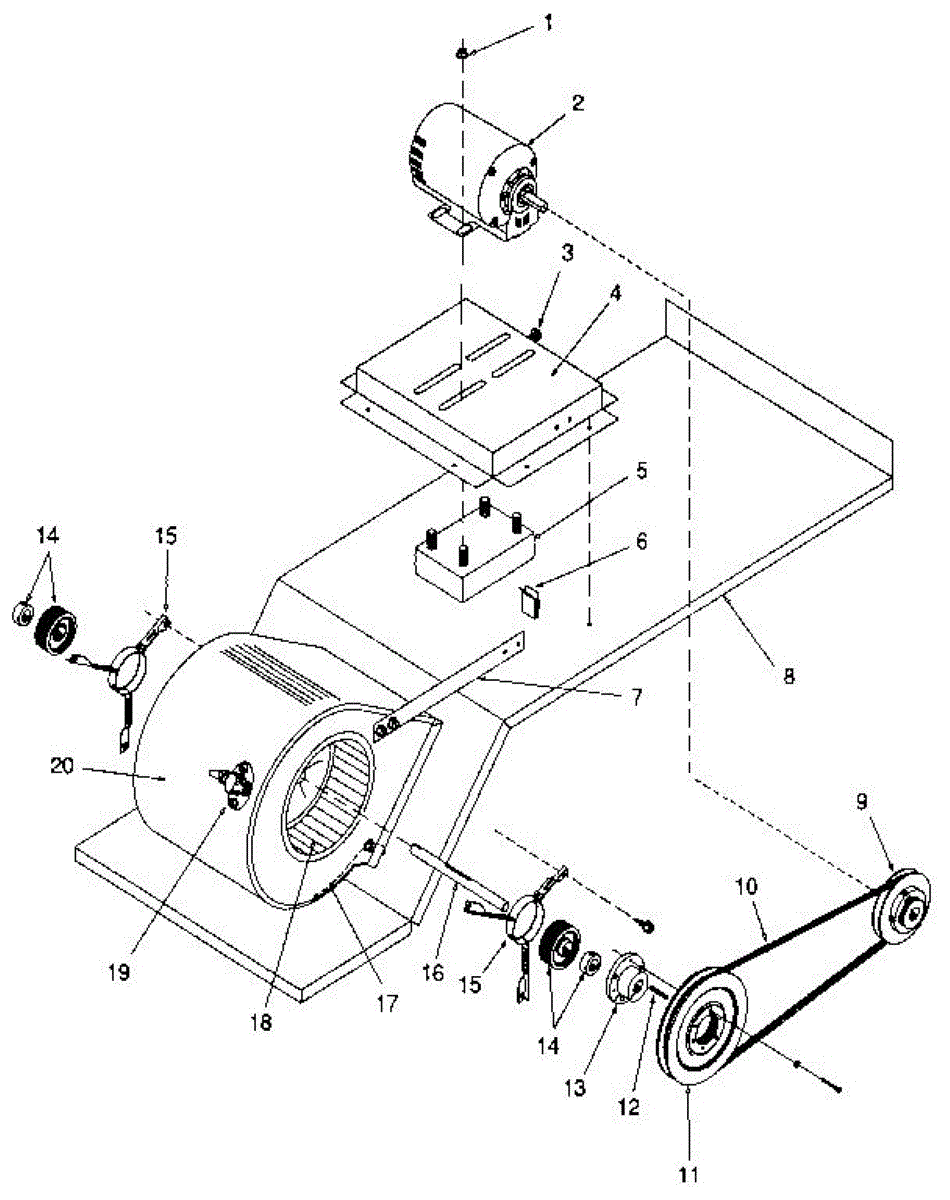 1
2
3
4
5
6
14
15
7
8
20
9
10
19
18
17
16
15
14
13
12
11