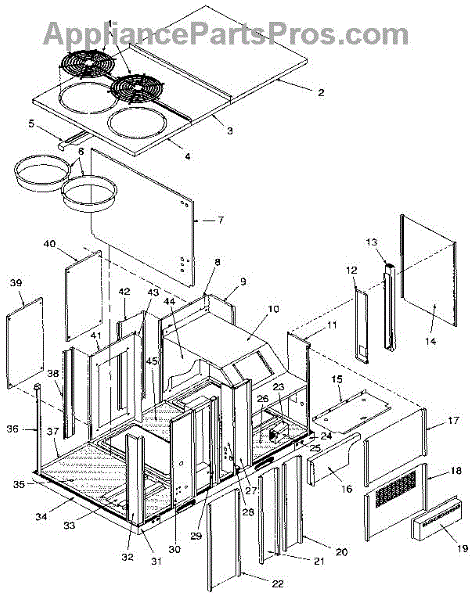 AppliancePartsPros.com

1
2
3
4
5
6
7
8
9
10
11
12
13
14
15
16
17
18
19
20
21
22
23
24
25
26
27
28
29
30
31
32
33
34
35
36
37
38
39
40
41
42
43
44
45