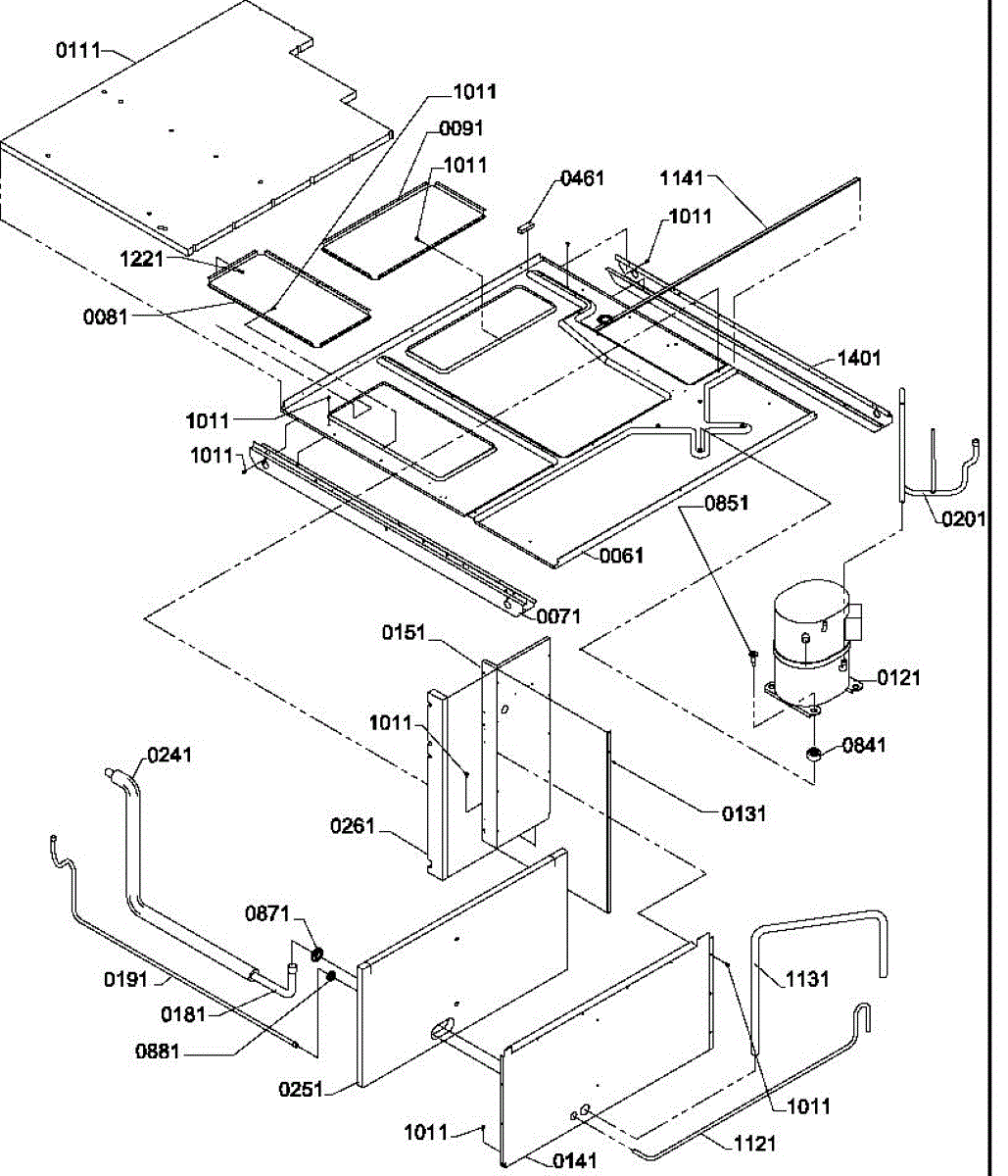 0111
1011
0091
1011
0461
1141
1011
1221
0081
1401
1011
1011
0851
0201
0061
0071
0151
0121
1011
0841
0241
0131
0261
0871
1131
0191
0181
0881
0251
1011
1011
1121
0141