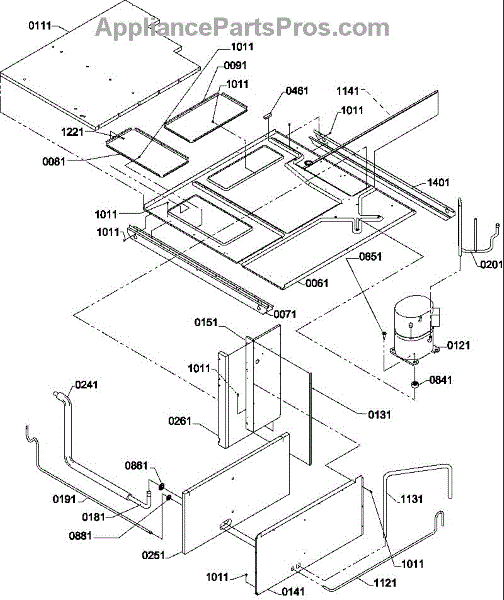 AppliancePartsPros.com

0111
1011
0091
1011
0461
1141
1011
1221
0081
1401
1011
1011
0201
0851
0061
0071
0151
0121
1011
0841
0241
0131
0261
0861
1131
0191
0181
0881
0251
1011
1011
0141
1121