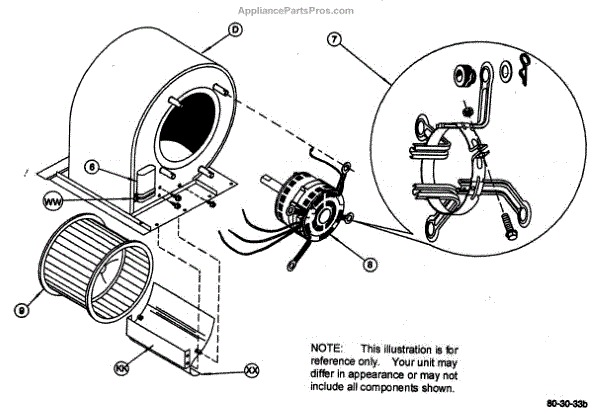 AppliancePartsPros.com

D

7

6

WW

8

9

KK

XX

NOTE: This illustration is for reference only. Your unit may differ in appearance or may not include all components shown.

80-30-33b