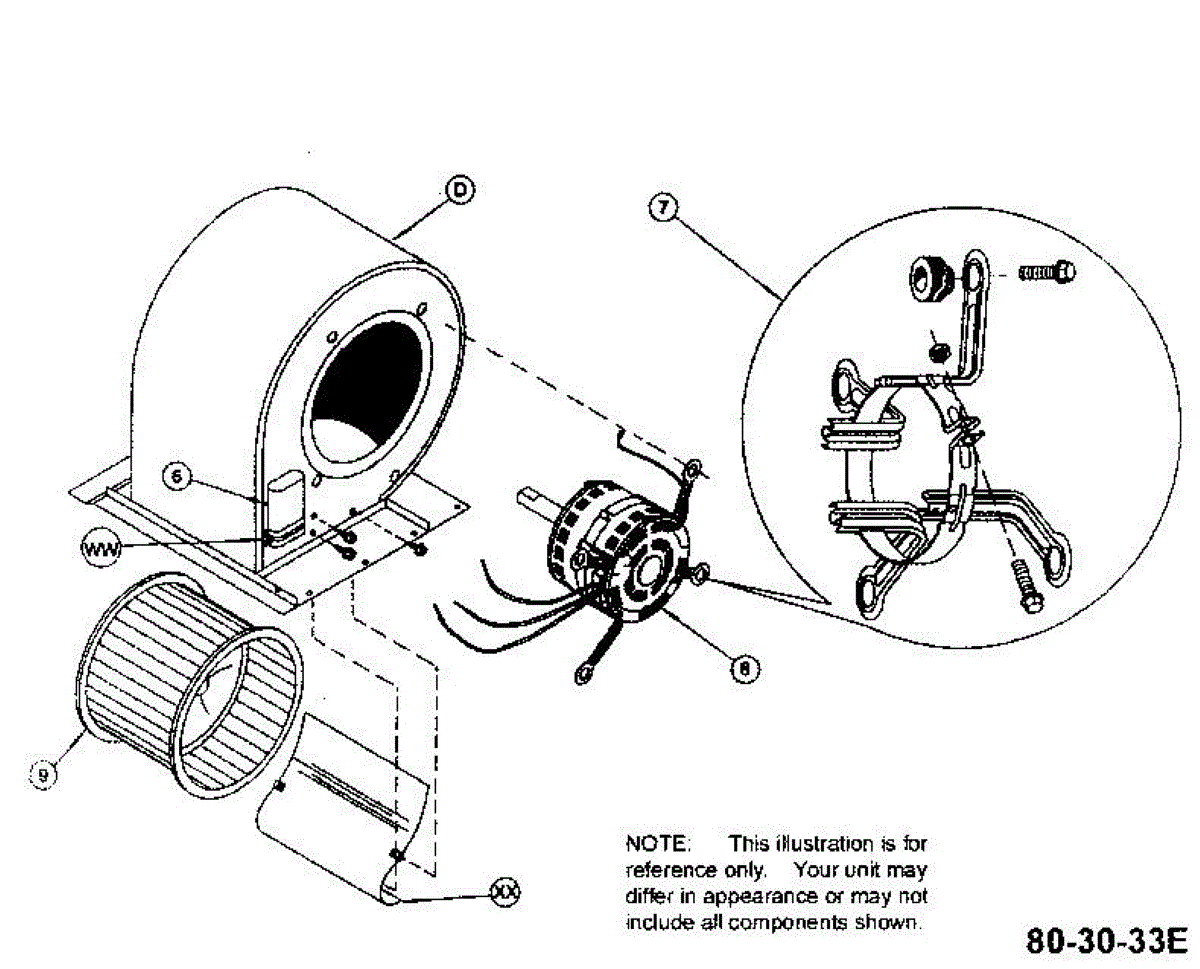 D

7

6

WW

8

9

XX

NOTE: This illustration is for reference only. Your unit may differ in appearance or may not include all components shown.

80-30-33E