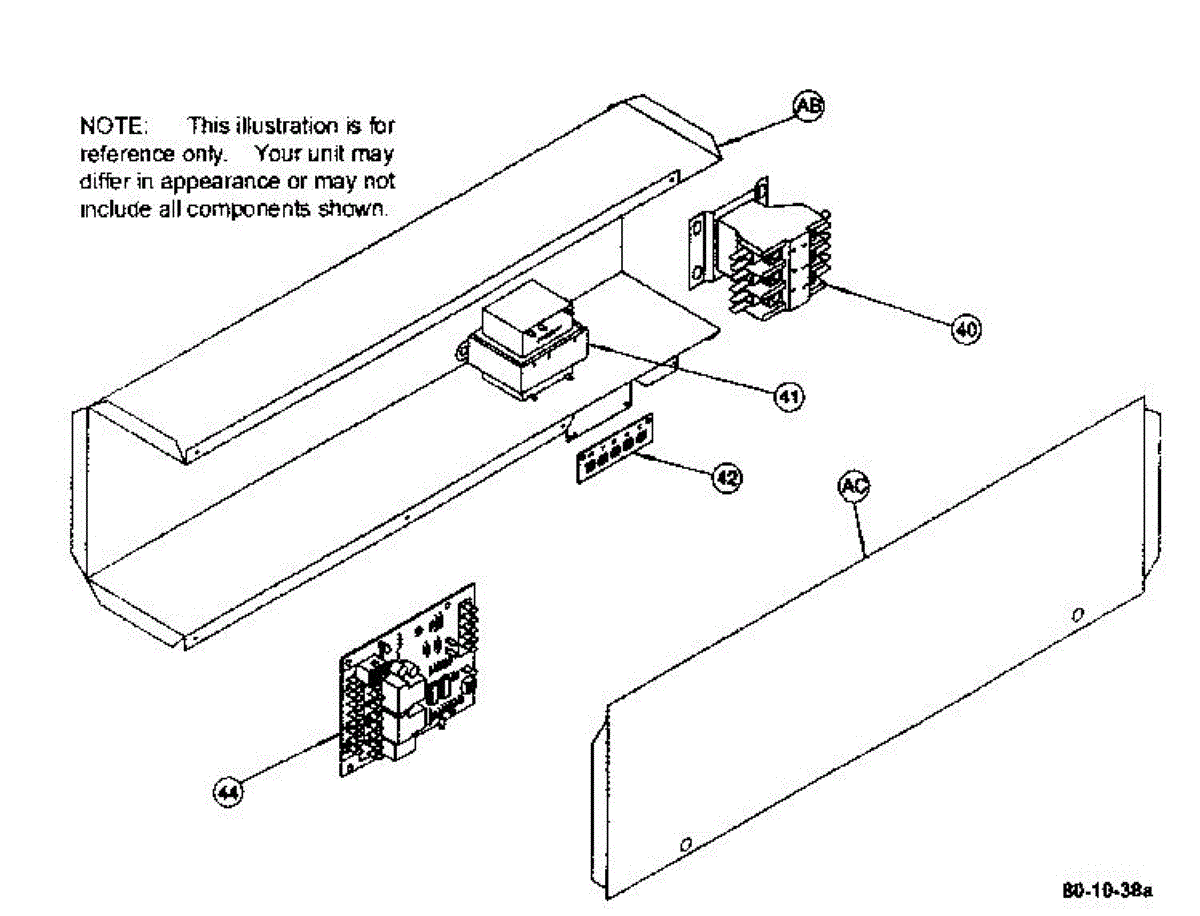 NOTE: This illustration is for reference only. Your unit may differ in appearance or may not include all components shown.

AB

40

41

42

AC

44

80-10-38a