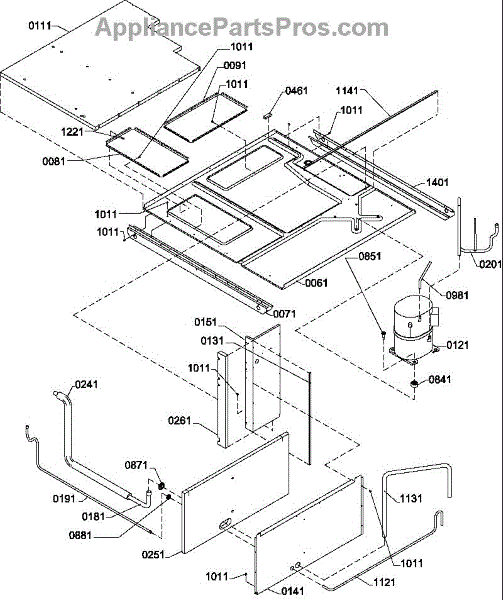 AppliancePartsPros.com

0111
1011
0091
1011
0461
1141
1011
1221
0081
1401
1011
1011
0201
0851
0061
0981
0071
0151
0131
0121
1011
0841
0241
0261
0871
1131
0191
0181
0881
0251
1011
1011
0141
1121