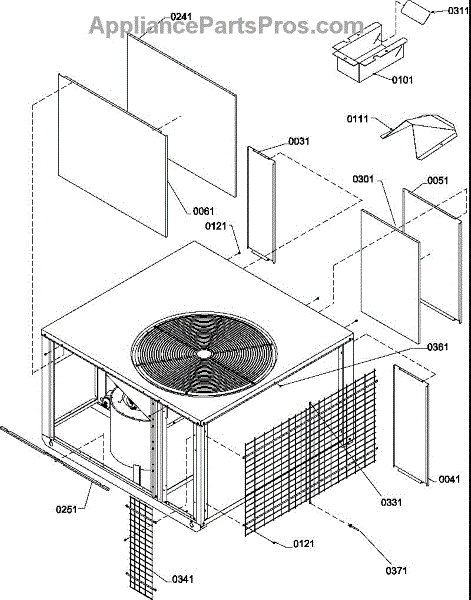 AppliancePartsPros.com
0241
0311
0101
0111
0031
0301
0051
0061
0121
0361
0041
0331
0251
0121
0371
0341