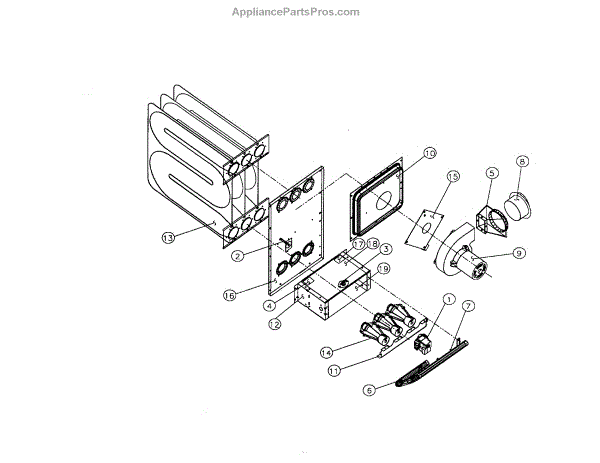 AppliancePartsPros.com

10
8
15
5
13
9
2
17
18
3
19
16
4
12
1
7
14
11
6