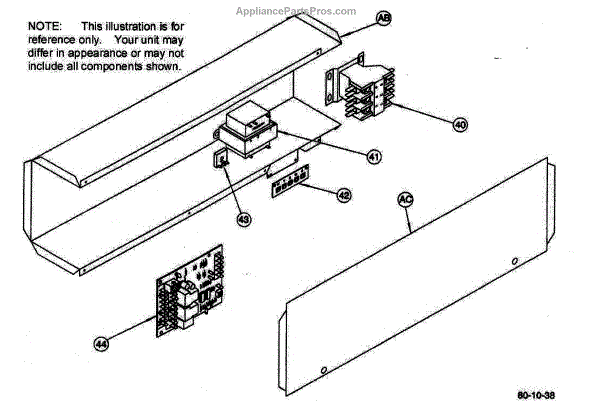 AppliancePartsPros.com

NOTE: This illustration is for reference only. Your unit may differ in appearance or may not include all components shown.

AB

40

41

42

43

AC

44

80-10-38