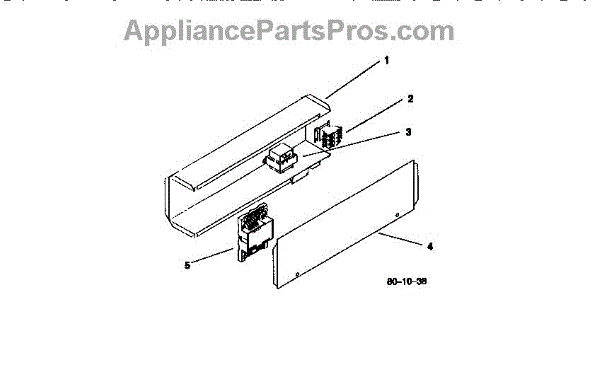 AppliancePartsPros.com

1

2

3

4

5

80-10-38