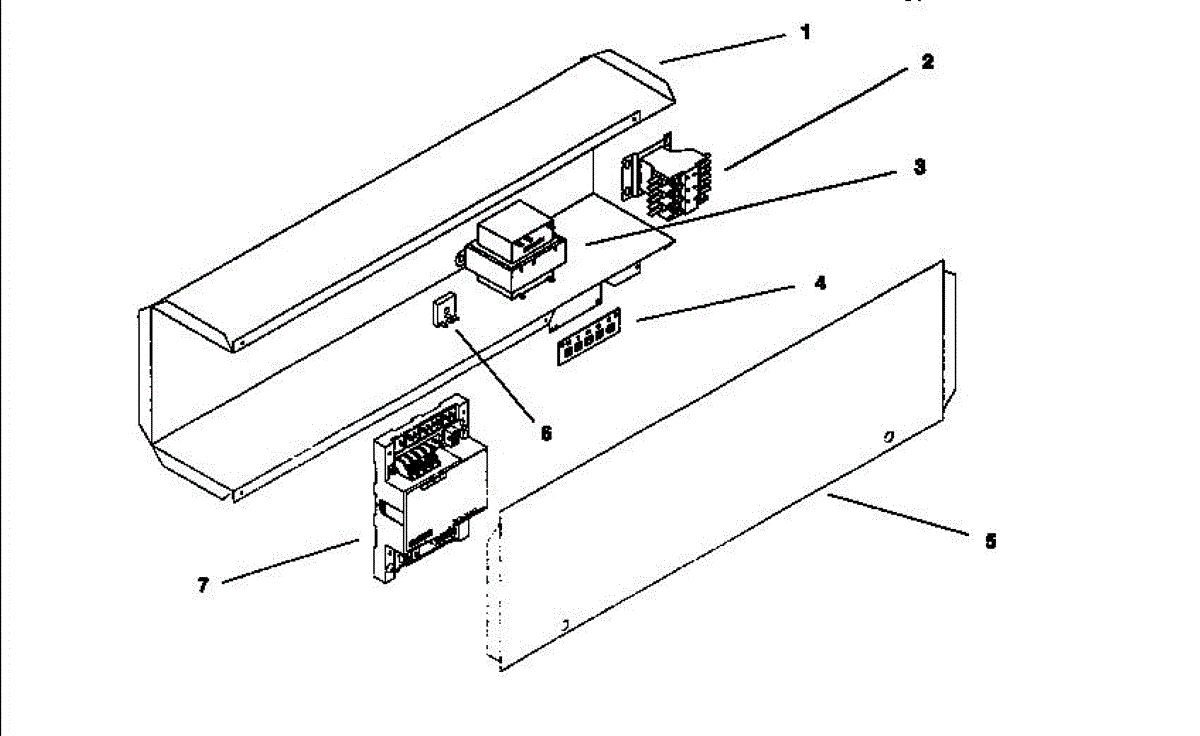 1
2
3
4
6
5
7