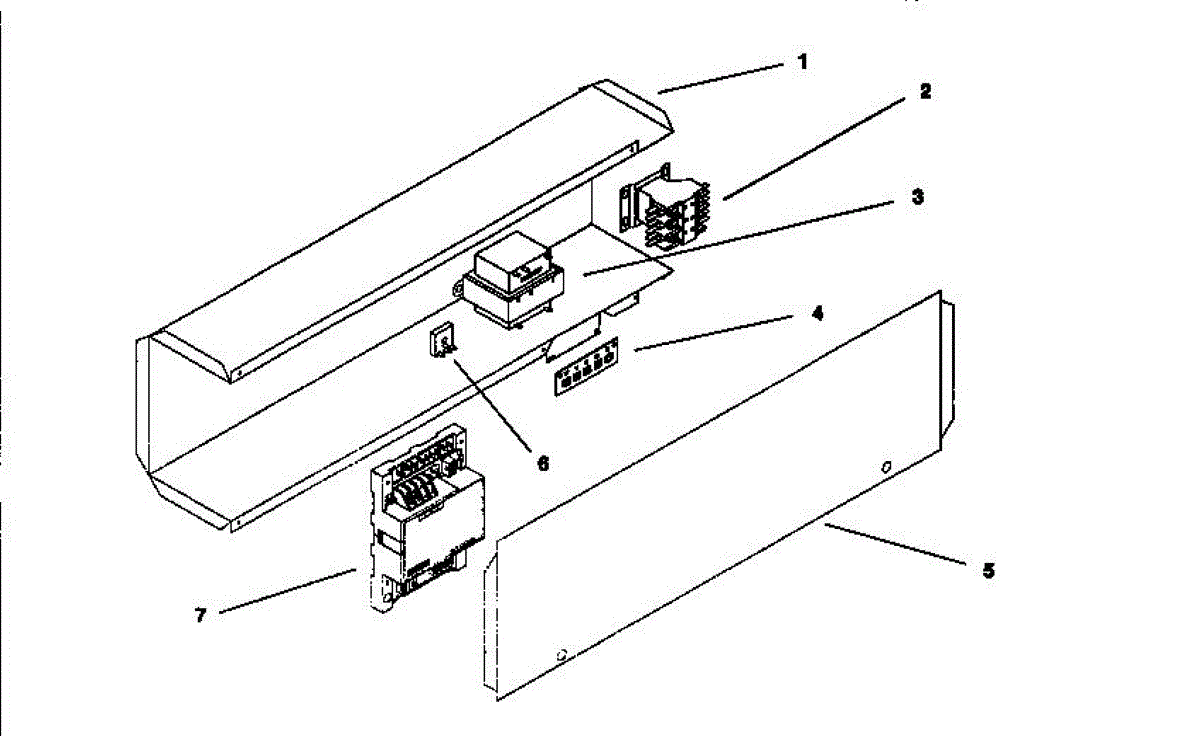 1
2
3
4
6
5
7