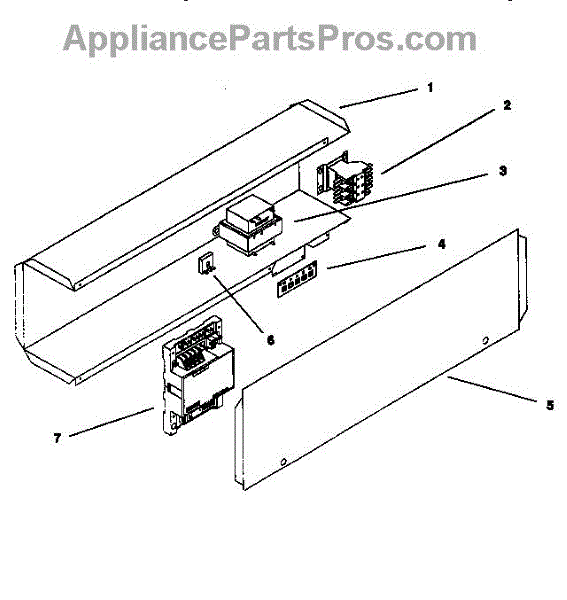 AppliancePartsPros.com

1
2
3
4
6
5
7