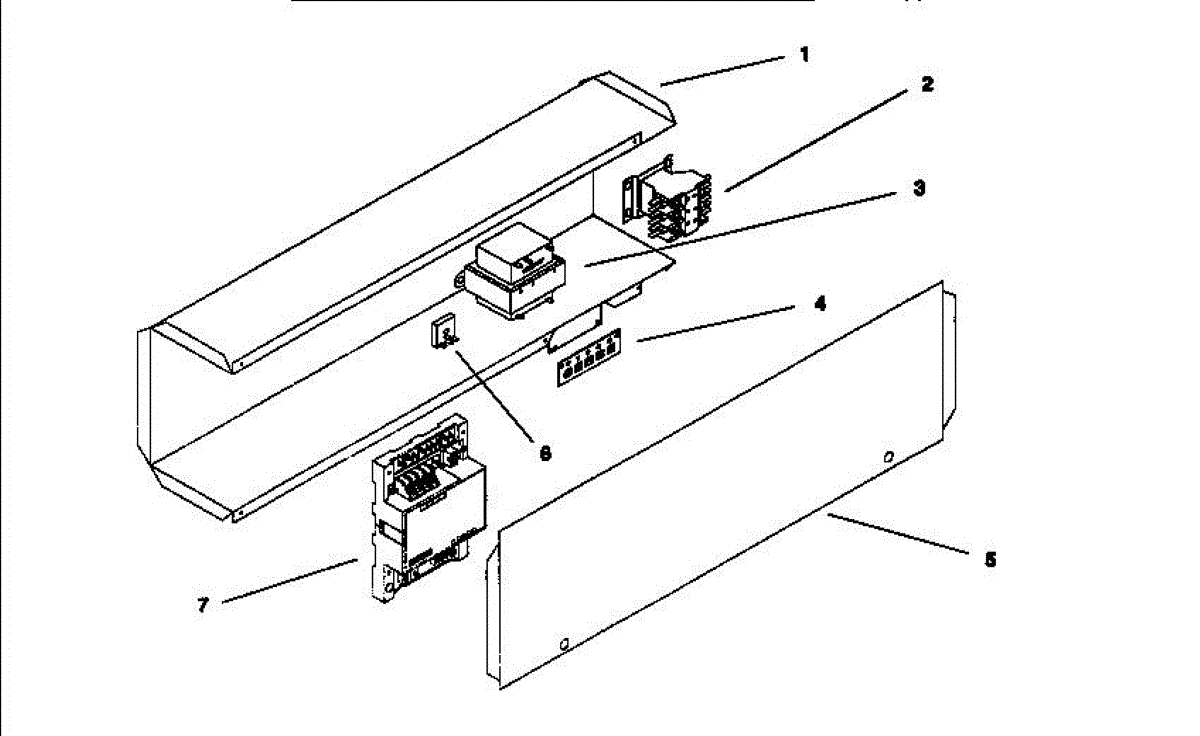 1
2
3
4
6
5
7