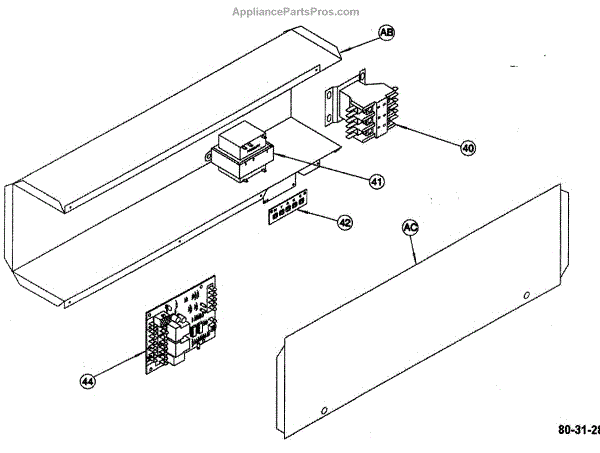 AppliancePartsPros.com

AB

40

41

42

AC

44

80-31-28