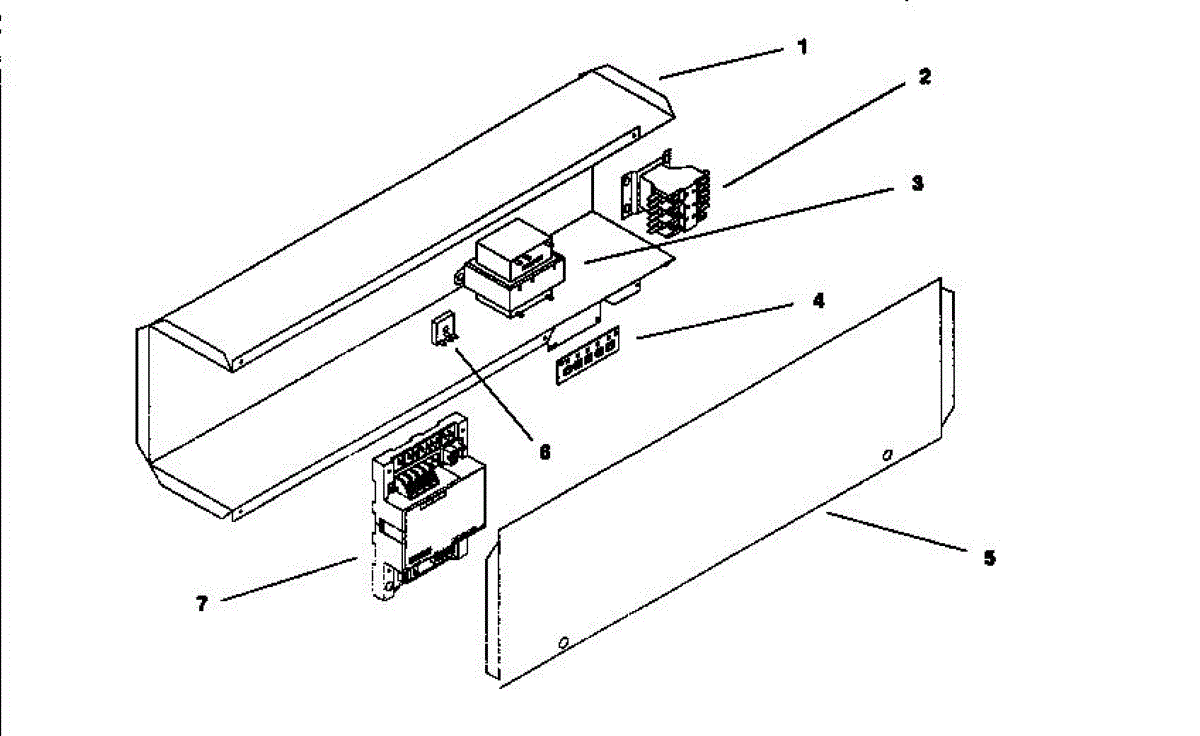 1
2
3
4
6
7
5