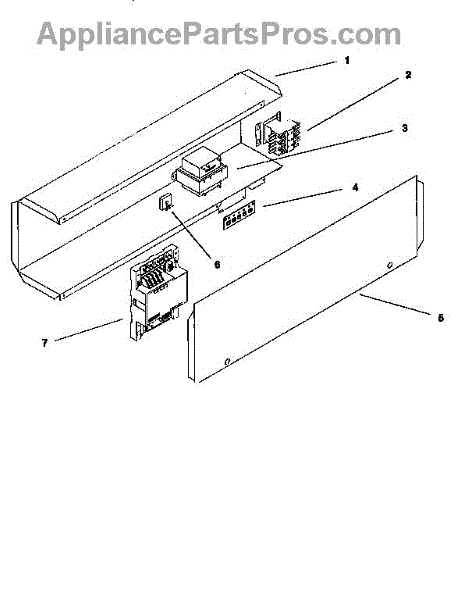 AppliancePartsPros.com

1
2
3
4
6
5
7