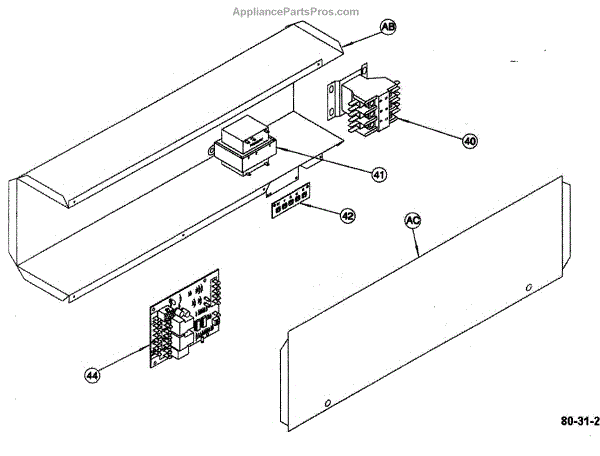 AppliancePartsPros.com

AB

40

41

42

AC

44

80-31-2