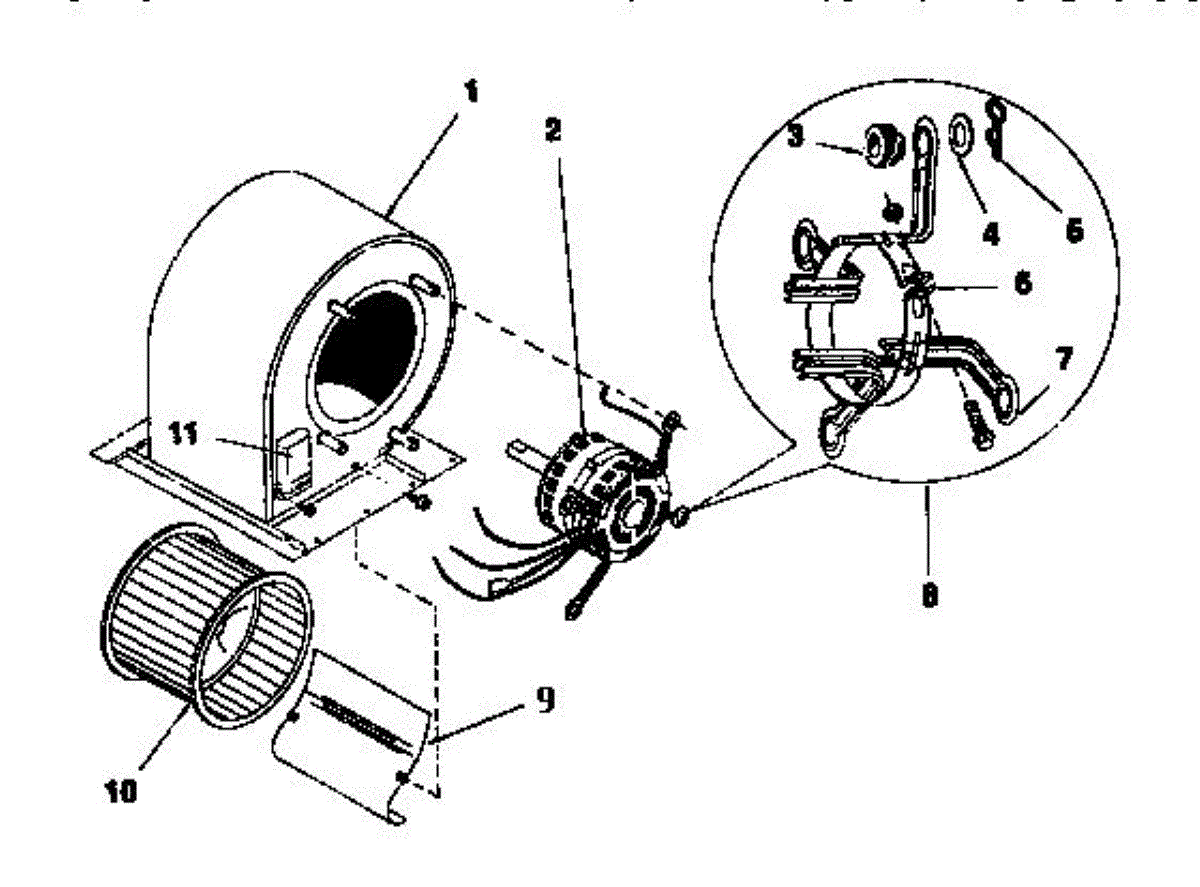 1
2
3
4
5
6
7
8
9
10
11