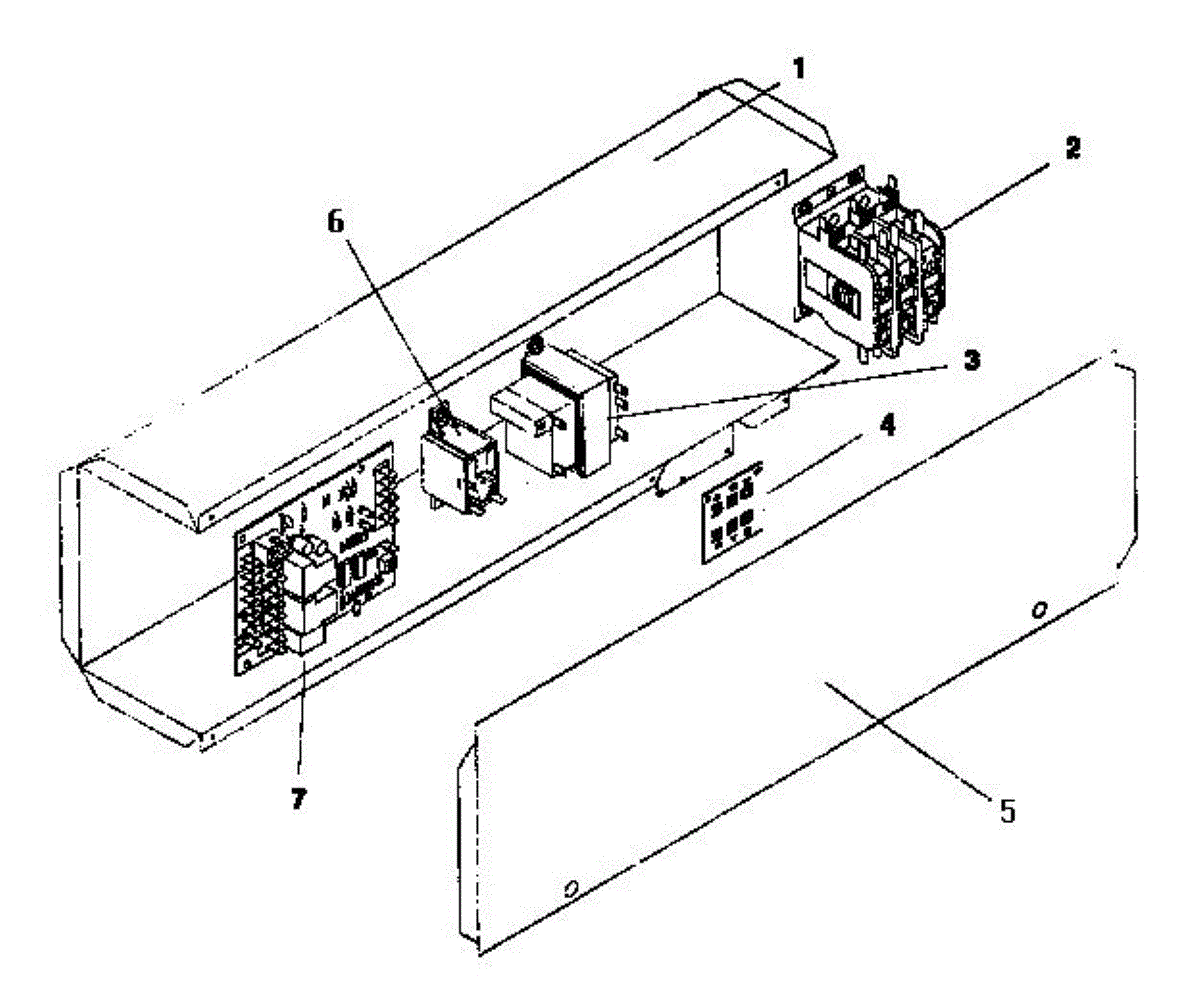 1
2
6
3
4
7
5