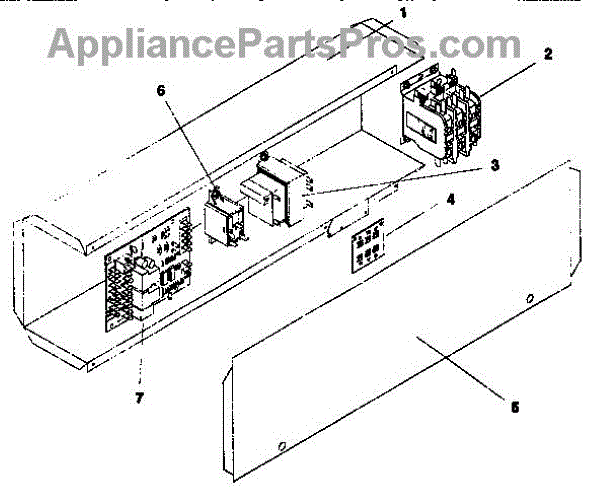 AppliancePartsPros.com
1
2
6
3
4
7
5