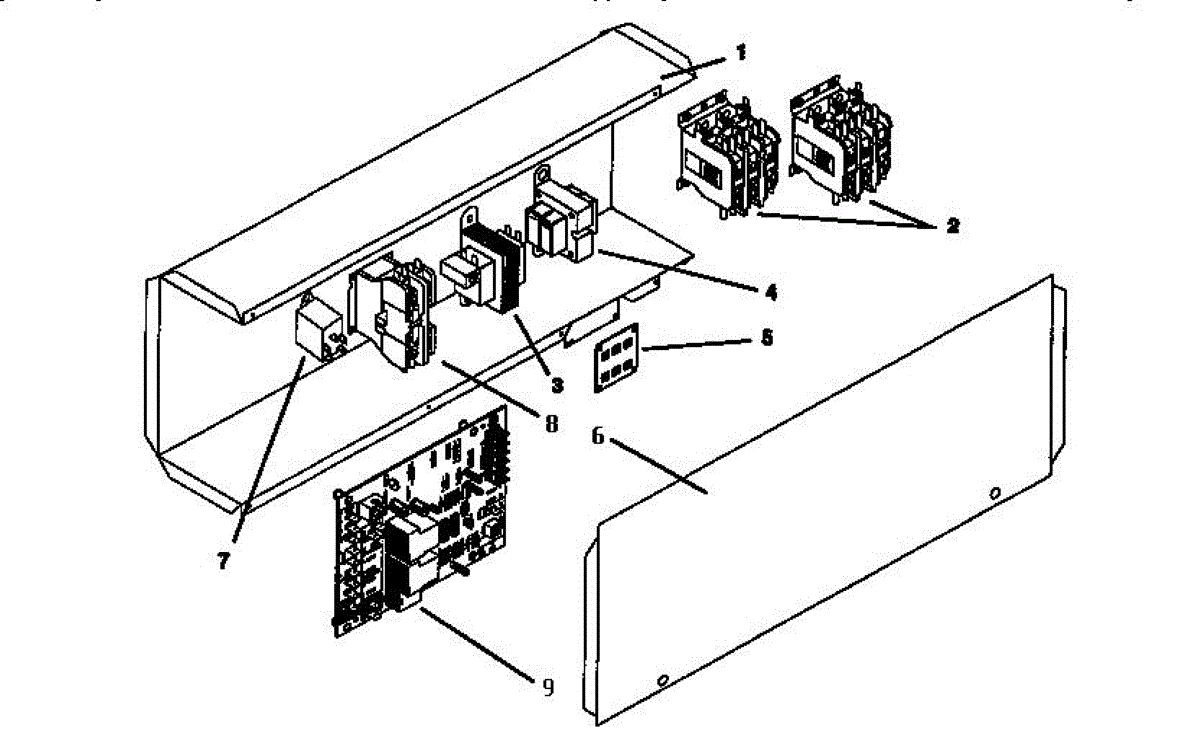 1
2
4
5
3
8
6
7
9