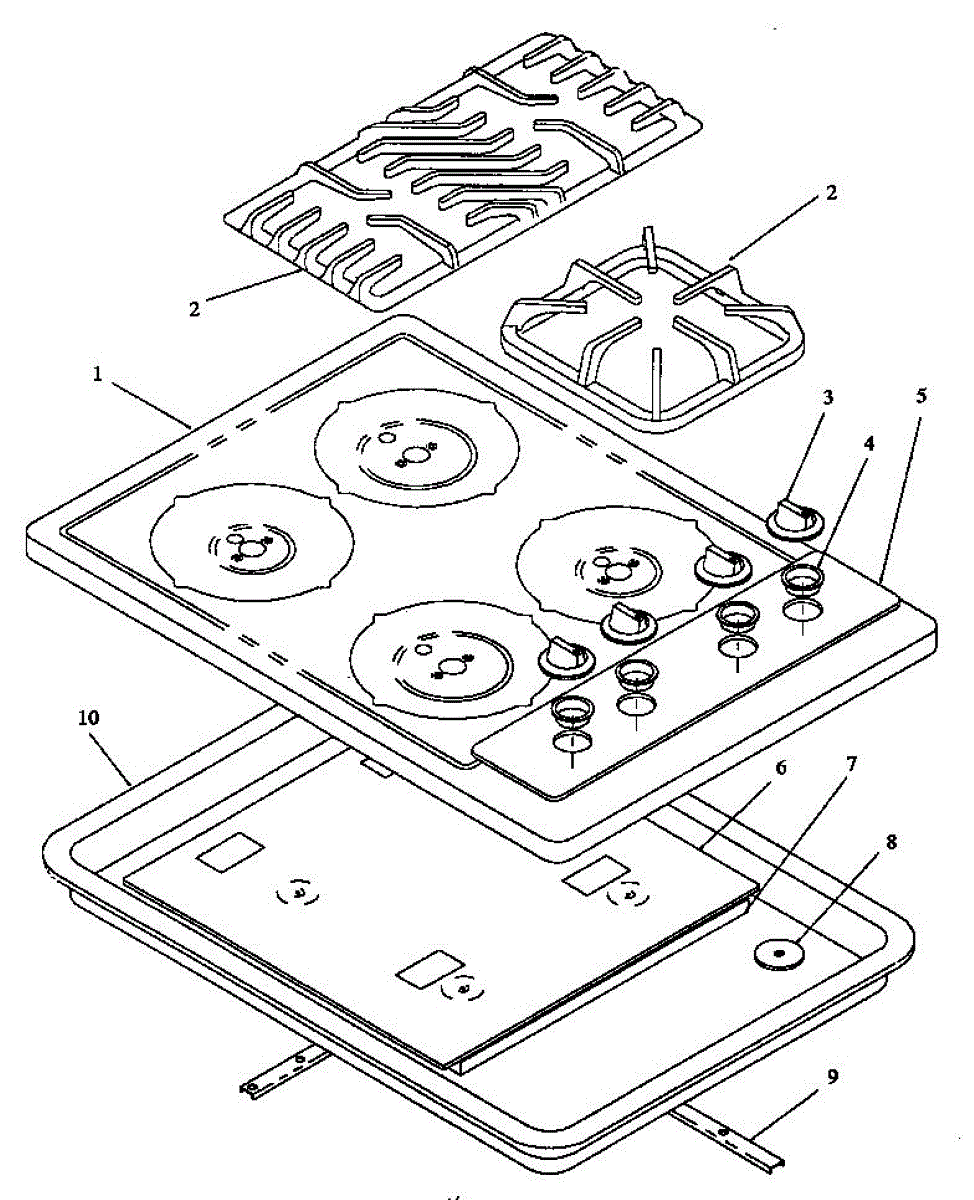 2
2
1
3
5
4
10
6
7
8
9