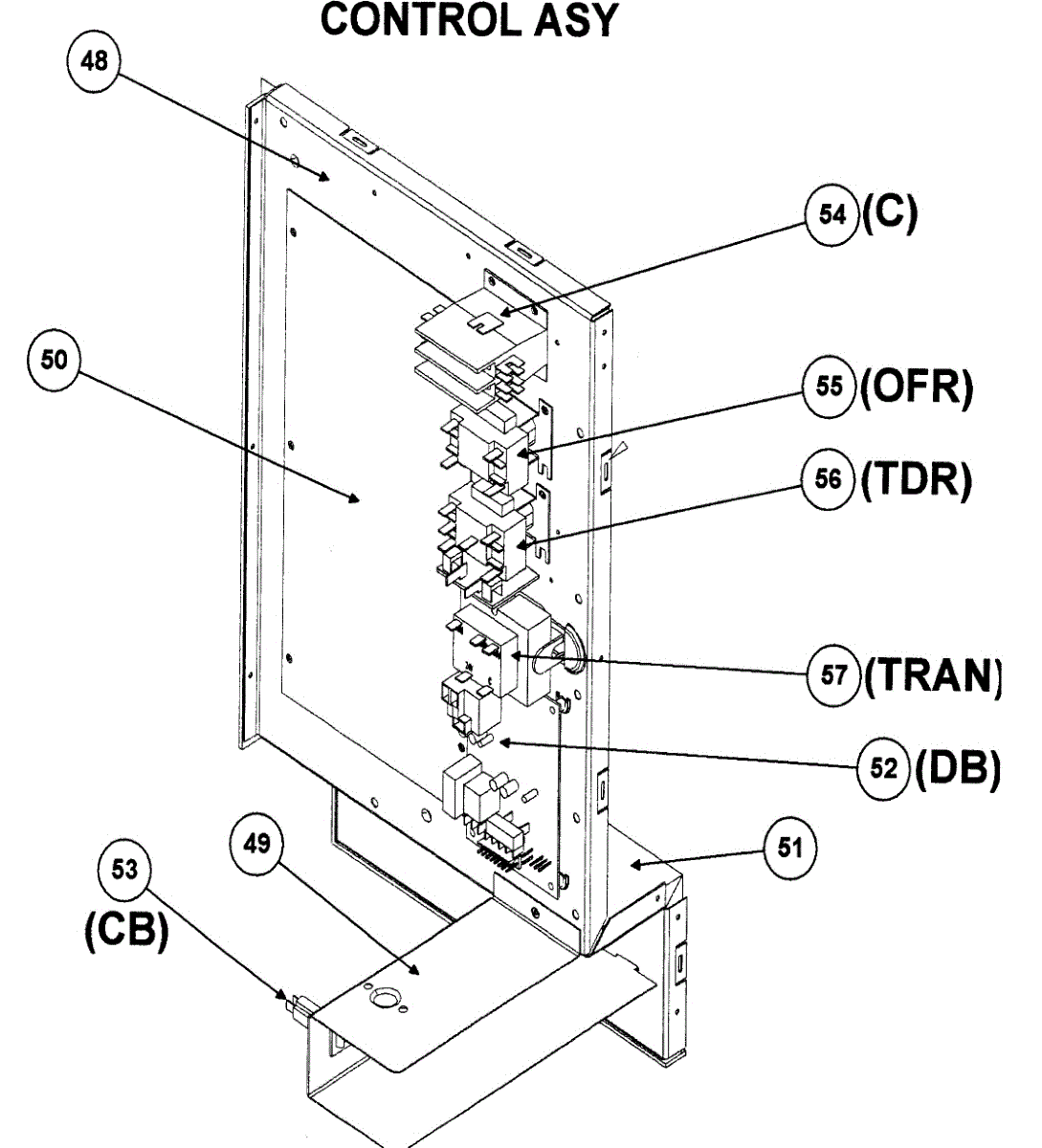 CONTROL ASY

48

54 (C)

50

55 (OFR)

56 (TDR)

57 (TRAN)

52 (DB)

49

51

53
(CB)