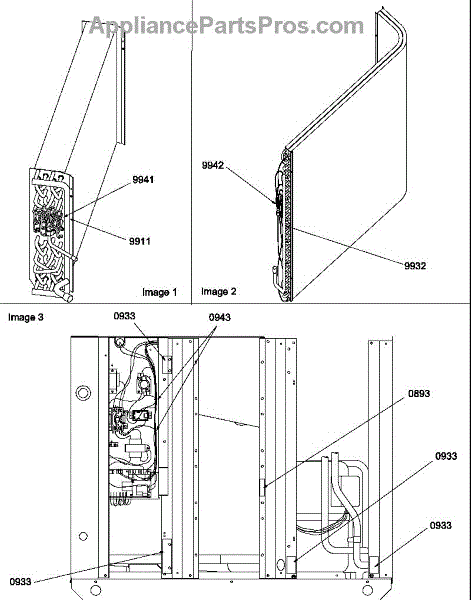 AppliancePartsPros.com

9941
9911
Image 1

9942
9932
Image 2

Image 3
0933
0943
0893
0933
0933
0933