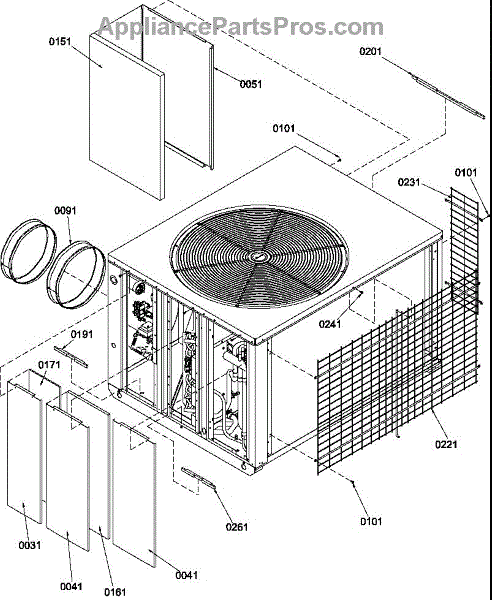 AppliancePartsPros.com

0151
0051
0201
0101
0231
0101
0091
0241
0191
0171
0221
0261
0101
0031
0041
0161
0041