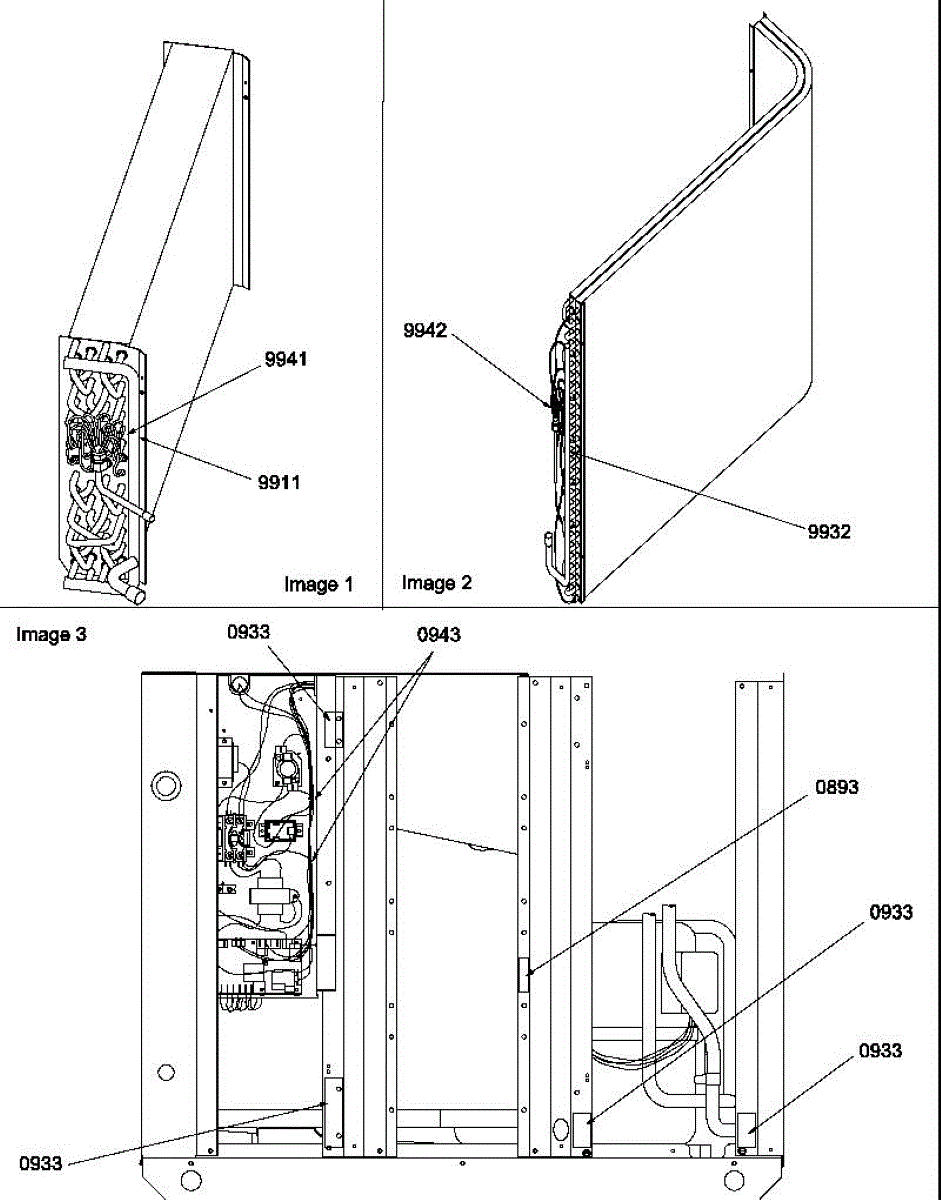 9941

9911

Image 1

9942

9932

Image 2

Image 3

0933

0943

0893

0933

0933

0933