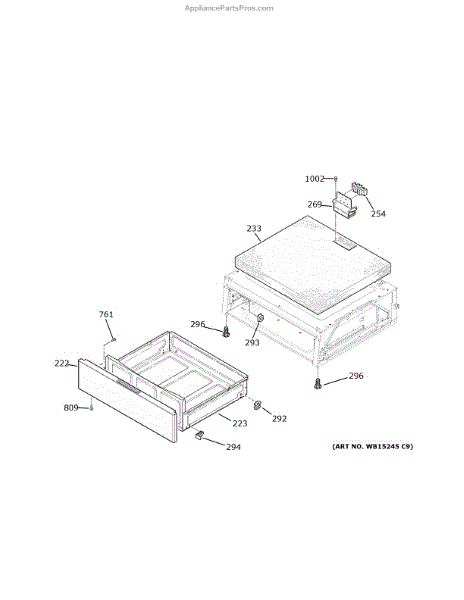 AppliancePartsPros.com

1002
269
254
233
761
296
293
222
296
809
292
223
294
(ART NO. WB15245 C9)