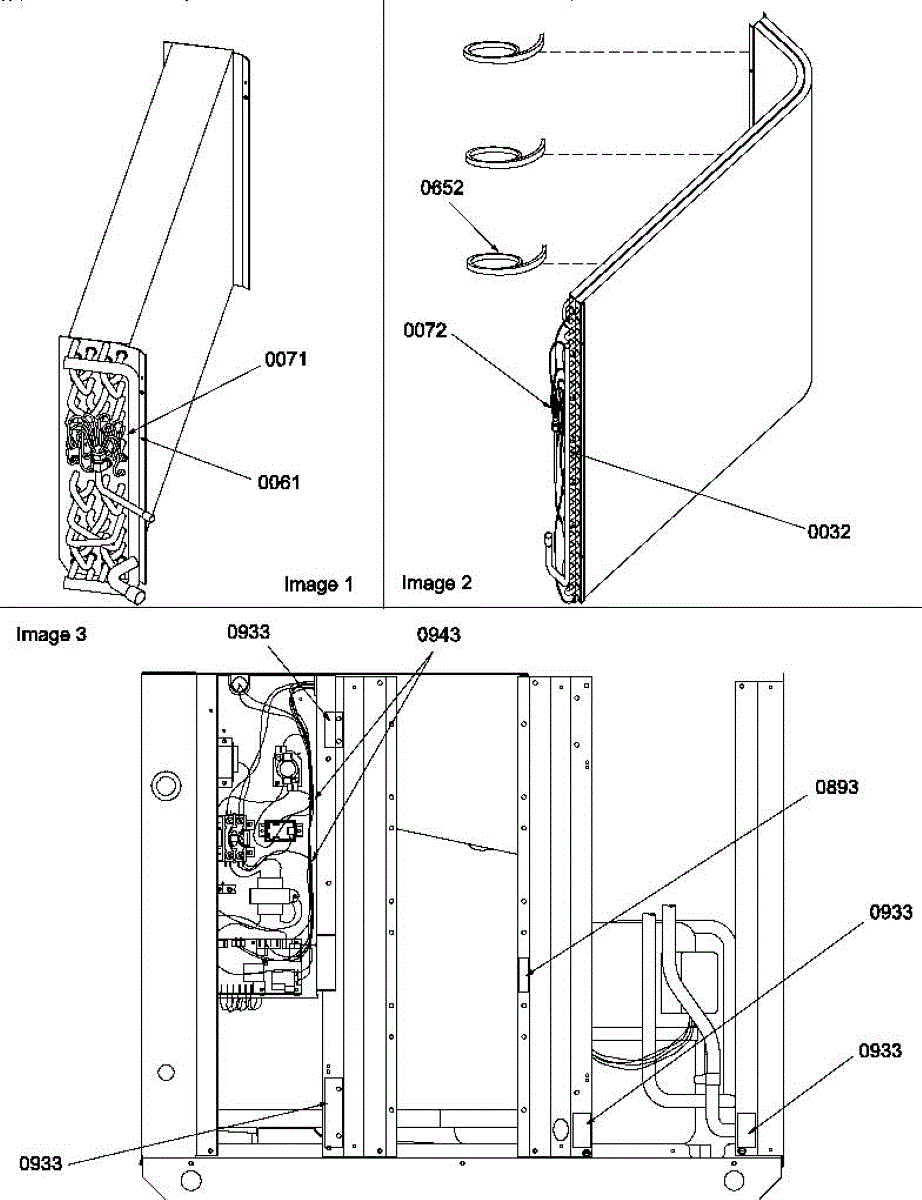 0071
0061
Image 1

0652
0072
0032
Image 2

Image 3
0933
0943
0893
0933
0933
0933