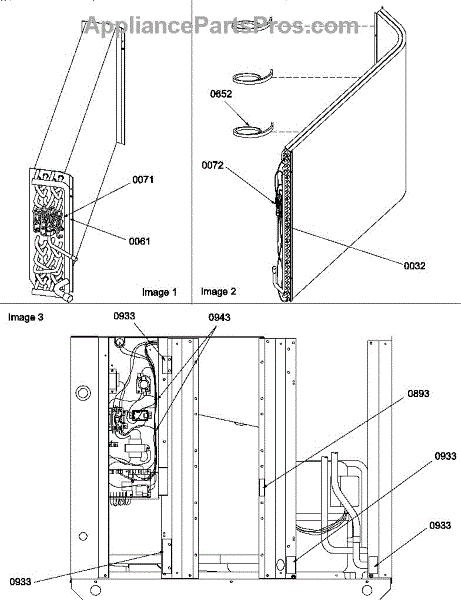 AppliancePartsPros.com

0071
0061
Image 1

0652
0072
0032
Image 2

Image 3
0933
0943
0893
0933
0933
0933