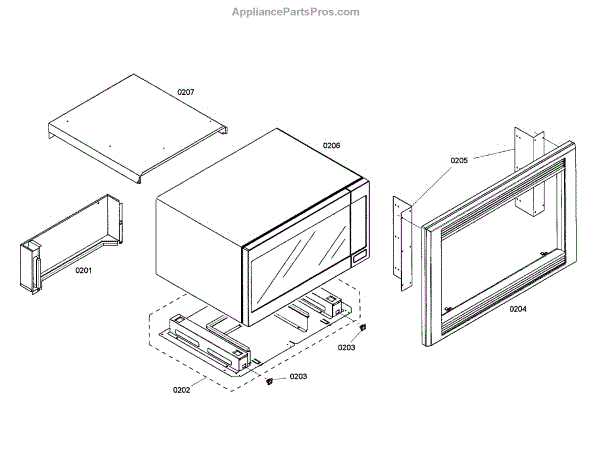 AppliancePartsPros.com

0207

0206

0205

0201

0204

0203

0203

0202