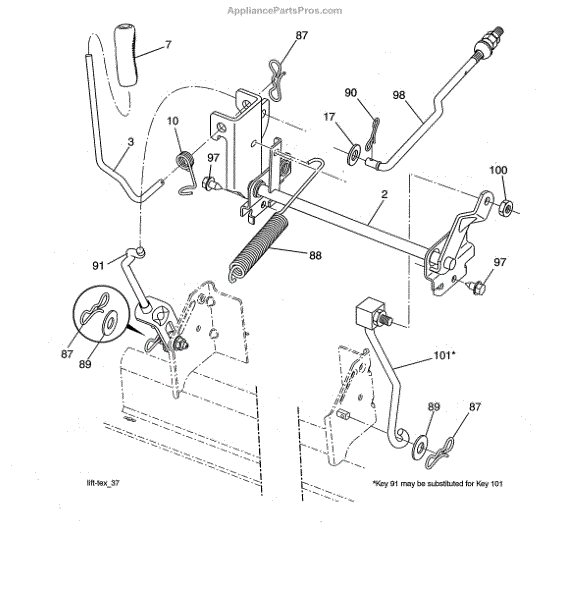 AppliancePartsPros.com

7
87
90
98
17
10
3
97
100
2
88
91
97
87
89
101*
89
87

lift-tex_37

*Key 91 may be substituted for Key 101