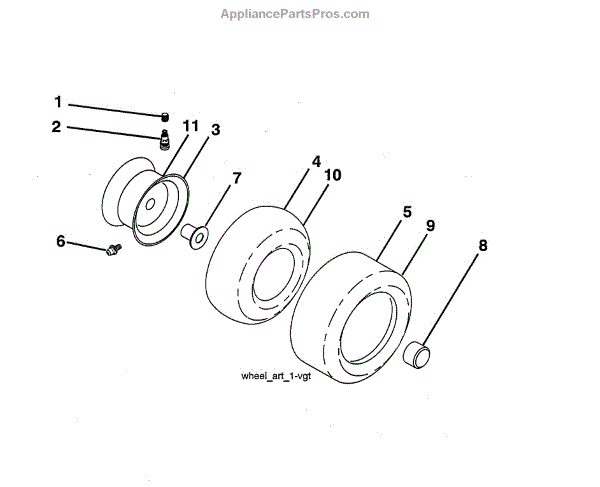 AppliancePartsPros.com

1
2
11
3
7
4
10
5
9
8
6

wheel_art_1-vgt