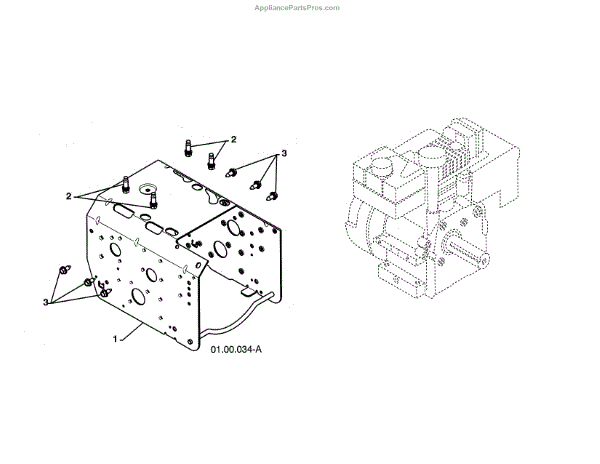 AppliancePartsPros.com

2

3

2

3

1

01.00.034-A