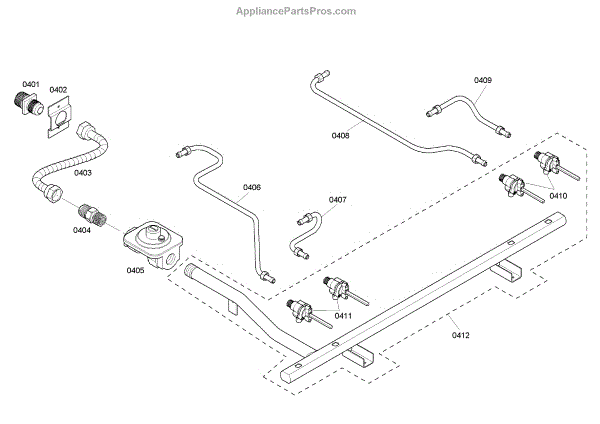 AppliancePartsPros.com

0401
0402
0403
0404
0405
0406
0407
0408
0409
0410
0411
0412