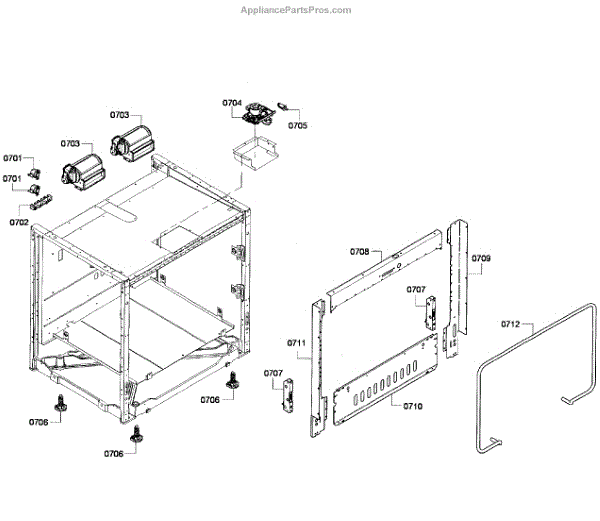 AppliancePartsPros.com

0703
0704
0705
0703
0701
0701
0702
0708
0709
0707
0712
0711
0707
0706
0710
0706
0706