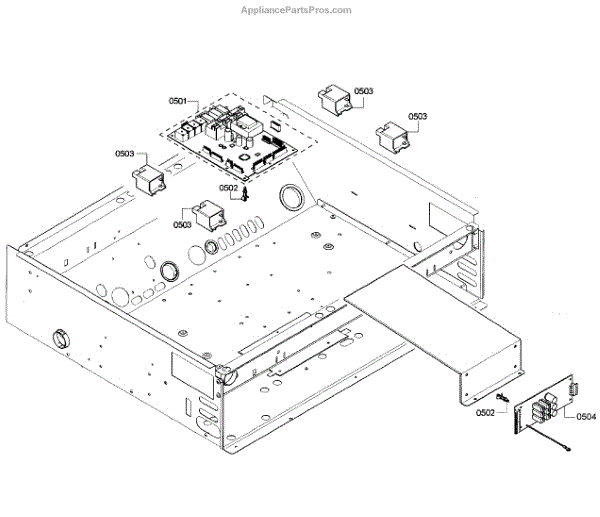 AppliancePartsPros.com

0501
0503
0503
0503
0502
0503
0502
0504