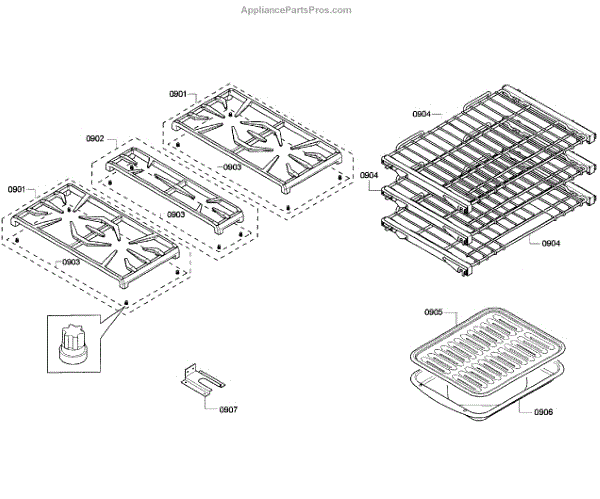 AppliancePartsPros.com

0901

0902

0903

0901

0903

0903

0904

0904

0904

0905

0906

0907